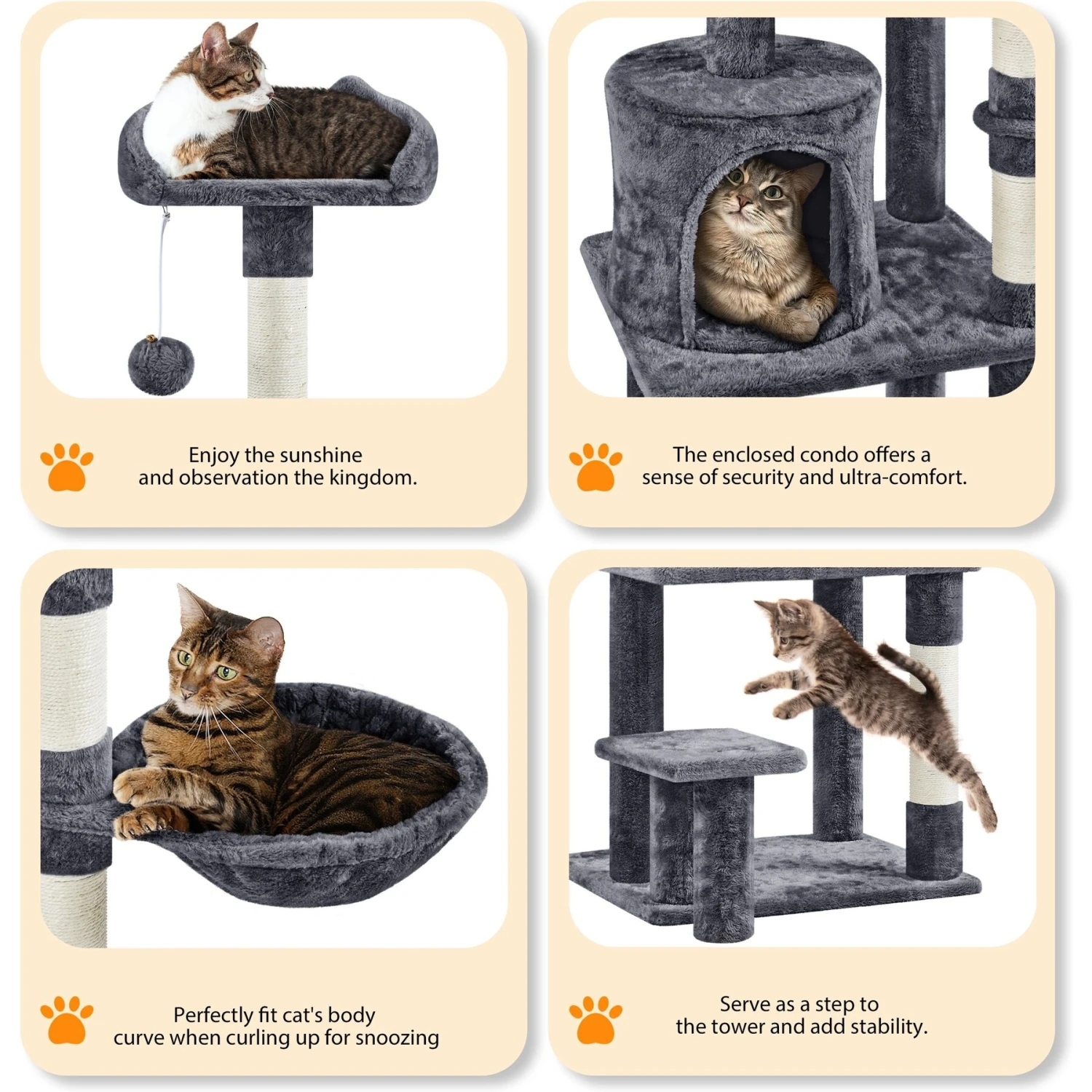 Enjoy the sunshine
and observation the kingdom.

The enclosed condo offers a
sense of security and ultra-comfort.

Perfectly fit cat's body
curve when curling up for snoozing

Serve as a step to
the tower and add stability.