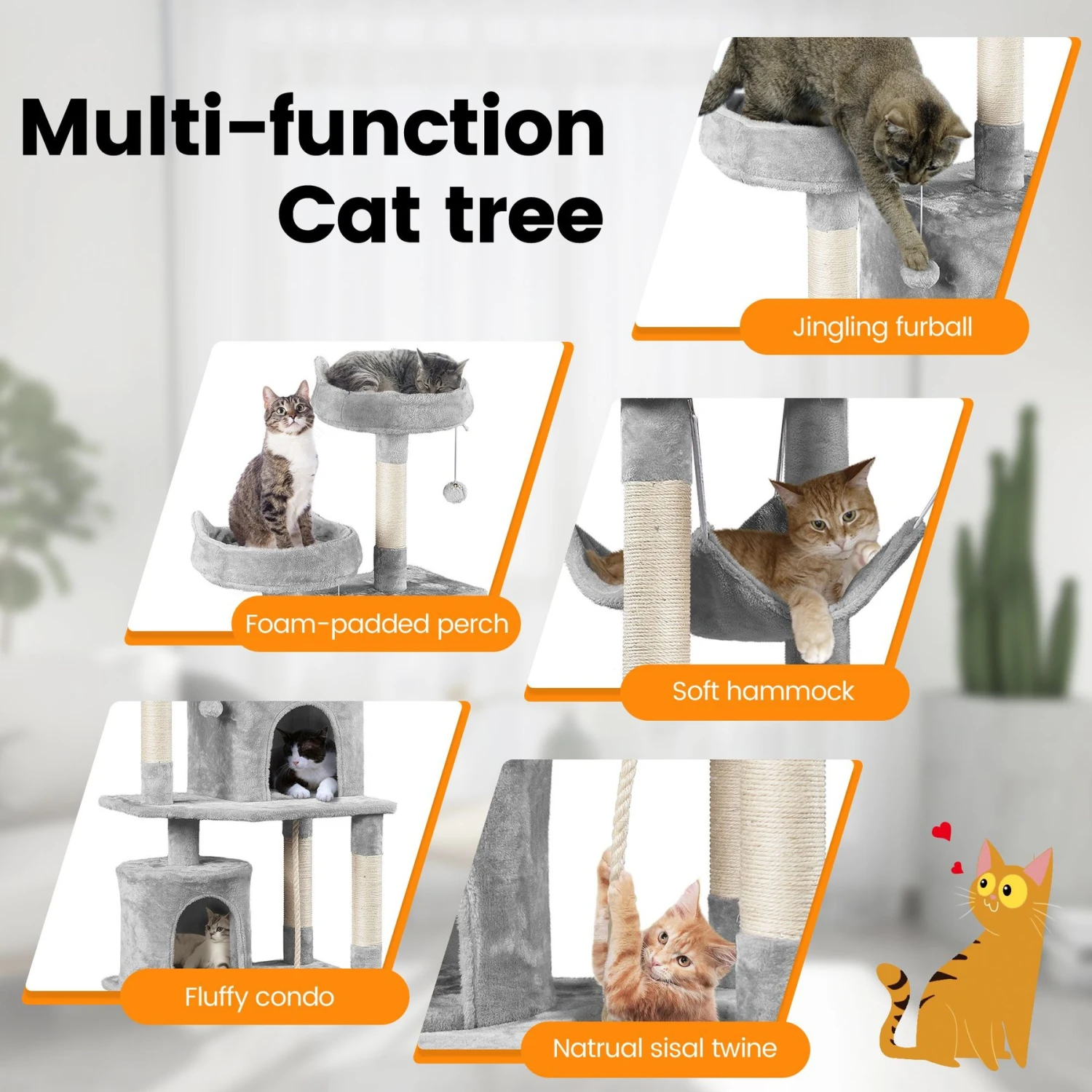 Multi-function
Cat tree

Jingling furball

Foam-padded perch

Soft hammock

Fluffy condo

Natrual sisal twine