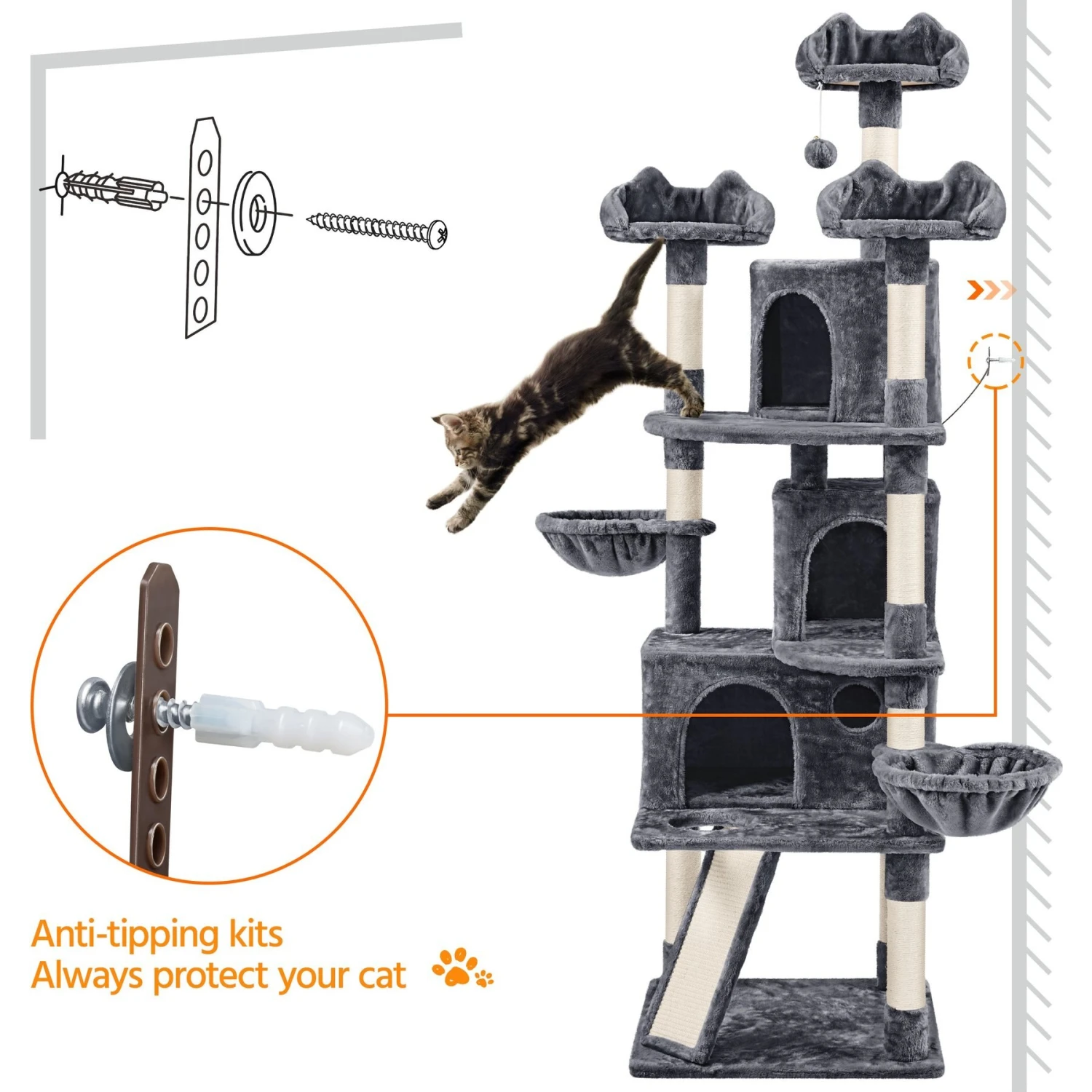 Anti-tipping kits
Always protect your cat