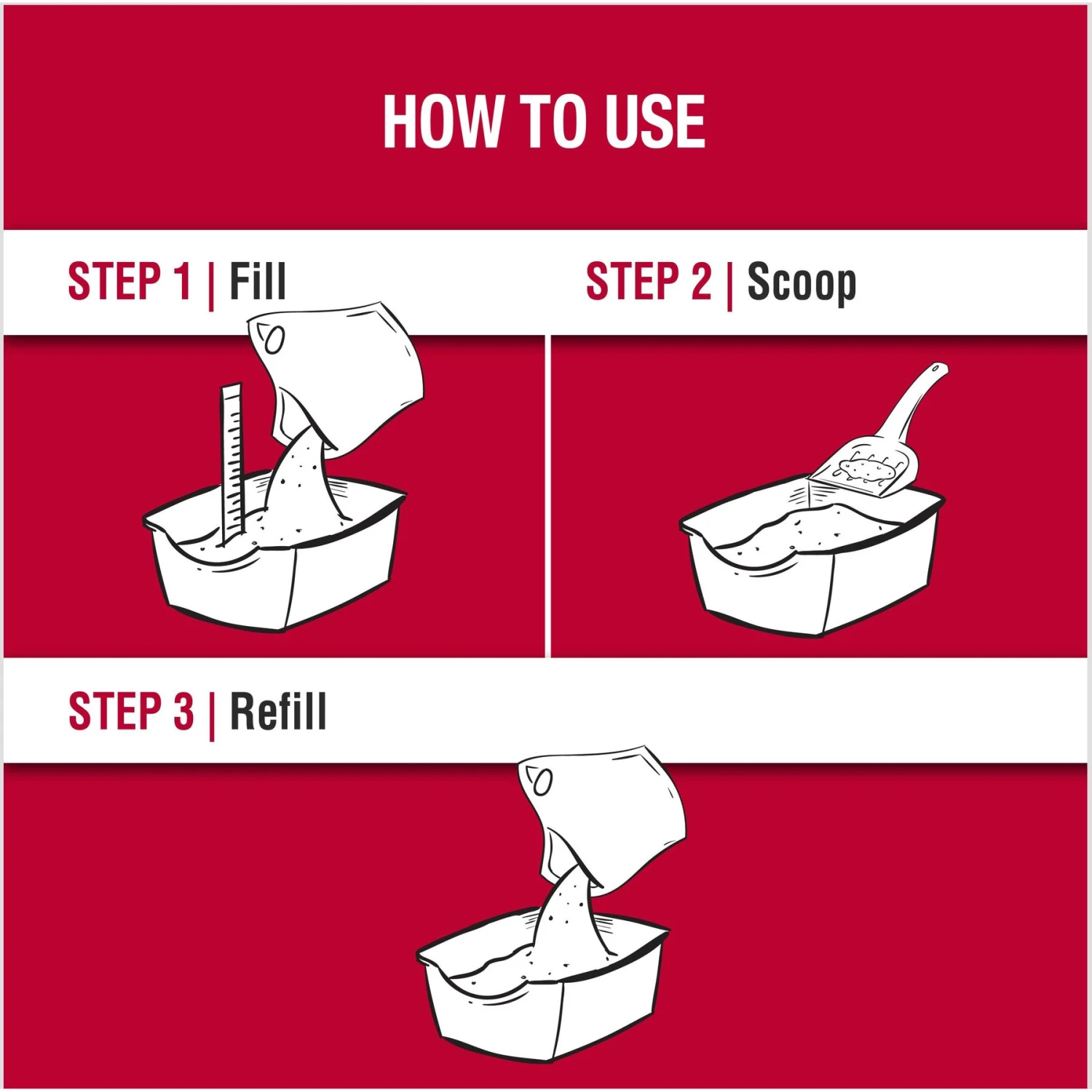 HOW TO USE

STEP 1 | Fill

STEP 2 | Scoop

STEP 3 | Refill