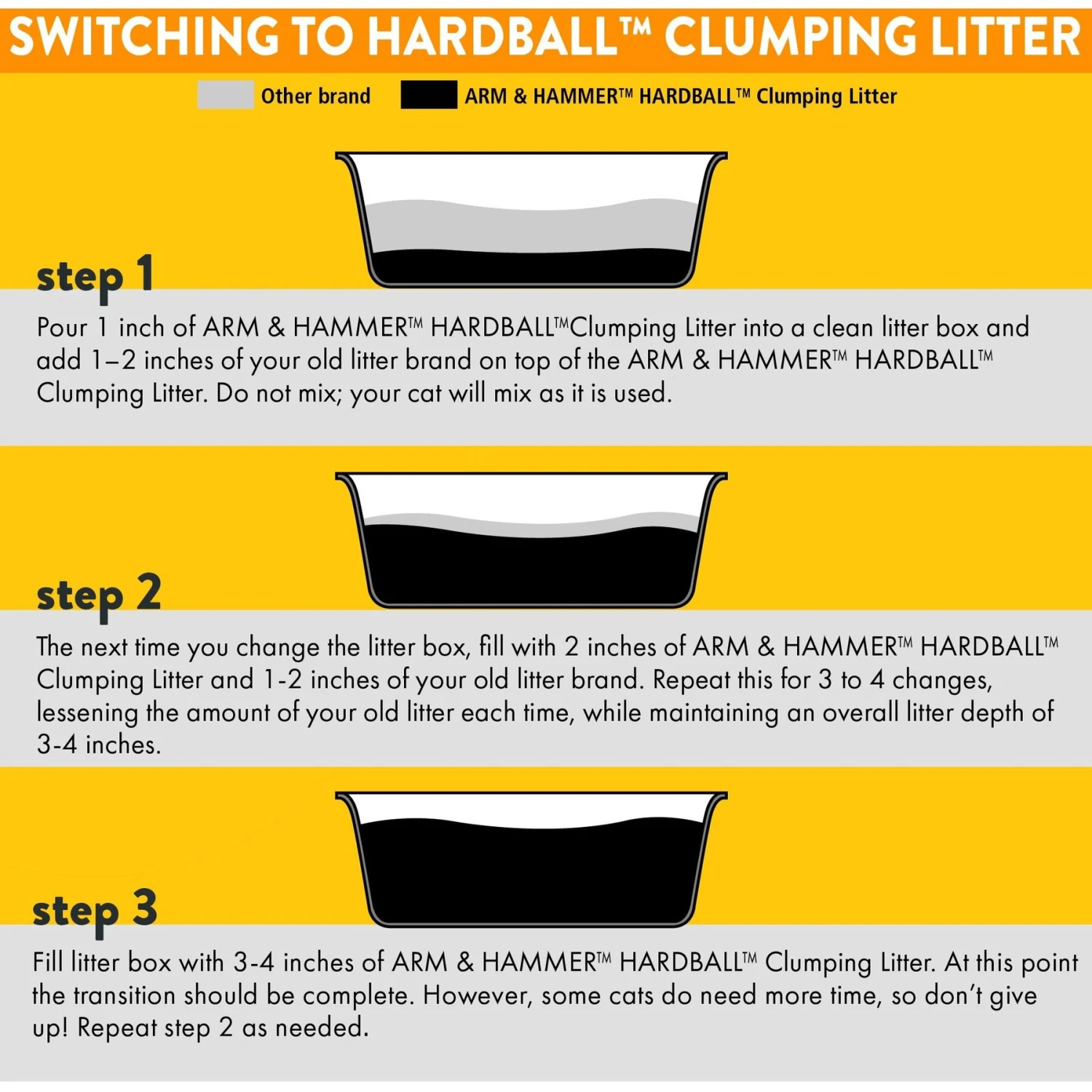 SWITCHING TO HARDBALL™ CLUMPING LITTER

Other brand ARM & HAMMER™ HARDBALL™ Clumping Litter

step 1

Pour 1 inch of ARM & HAMMER™ HARDBALL™Clumping Litter into a clean litter box and add 1–2 inches of your old litter brand on top of the ARM & HAMMER™ HARDBALL™ Clumping Litter. Do not mix; your cat will mix as it is used.

step 2

The next time you change the litter box, fill with 2 inches of ARM & HAMMER™ HARDBALL™ Clumping Litter and 1-2 inches of your old litter brand. Repeat this for 3 to 4 changes, lessening the amount of your old litter each time, while maintaining an overall litter depth of 3-4 inches.

step 3

Fill litter box with 3-4 inches of ARM & HAMMER™ HARDBALL™ Clumping Litter. At this point the transition should be complete. However, some cats do need more time, so don't give up! Repeat step 2 as needed.