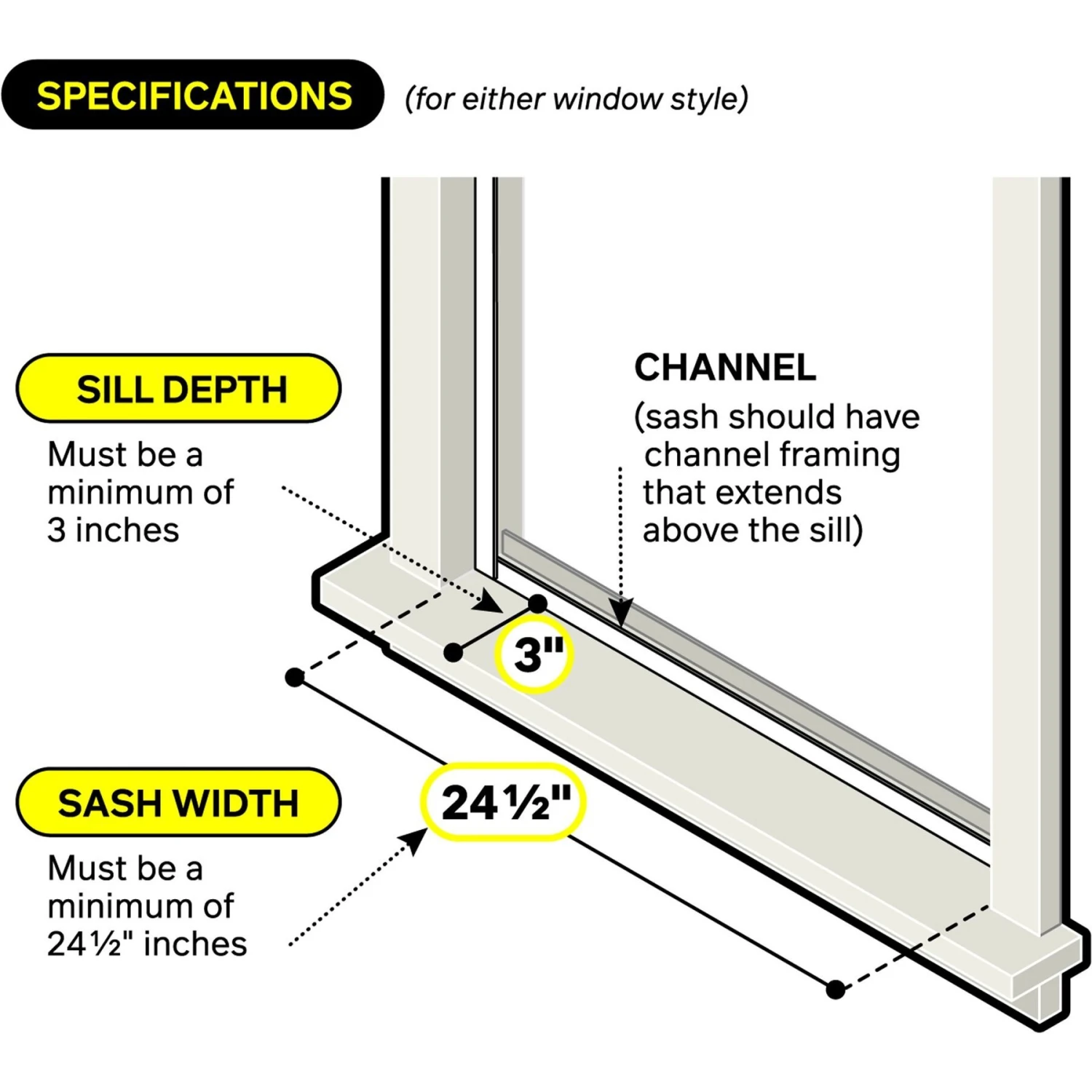 SPECIFICATIONS (for either window style)

SILL DEPTH

Must be a minimum of 3 inches

CHANNEL

(sash should have channel framing that extends above the sill)

3"

SASH WIDTH

Must be a minimum of 24½" inches

24½"