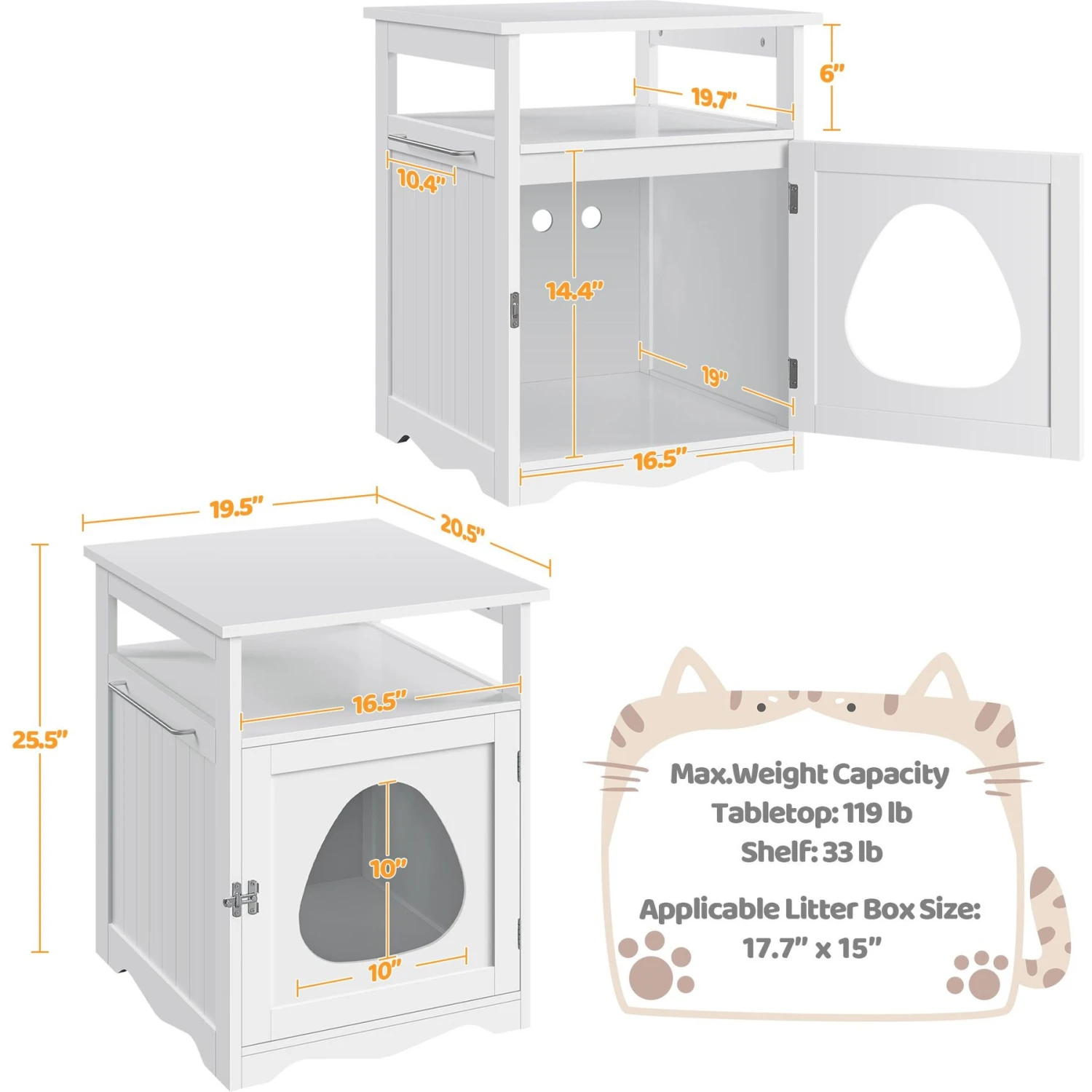 6"
19.7"
10.4"
14.4"
19"
16.5"
19.5"
20.5"
25.5"
16.5"
10"
10"

Max.Weight Capacity
Tabletop: 119 lb
Shelf: 33 lb

Applicable Litter Box Size:
17.7" x 15"