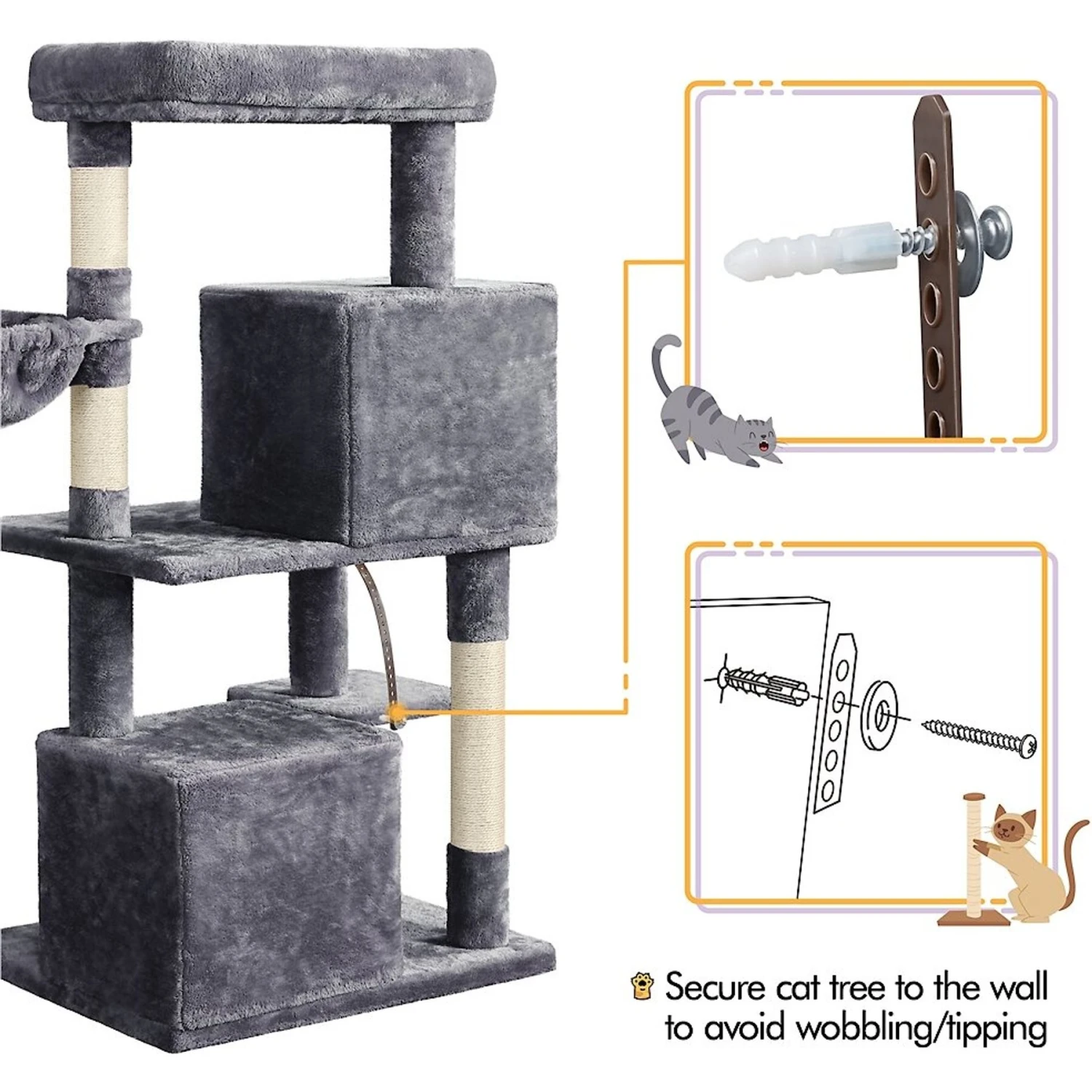 Secure cat tree to the wall to avoid wobbling/tipping