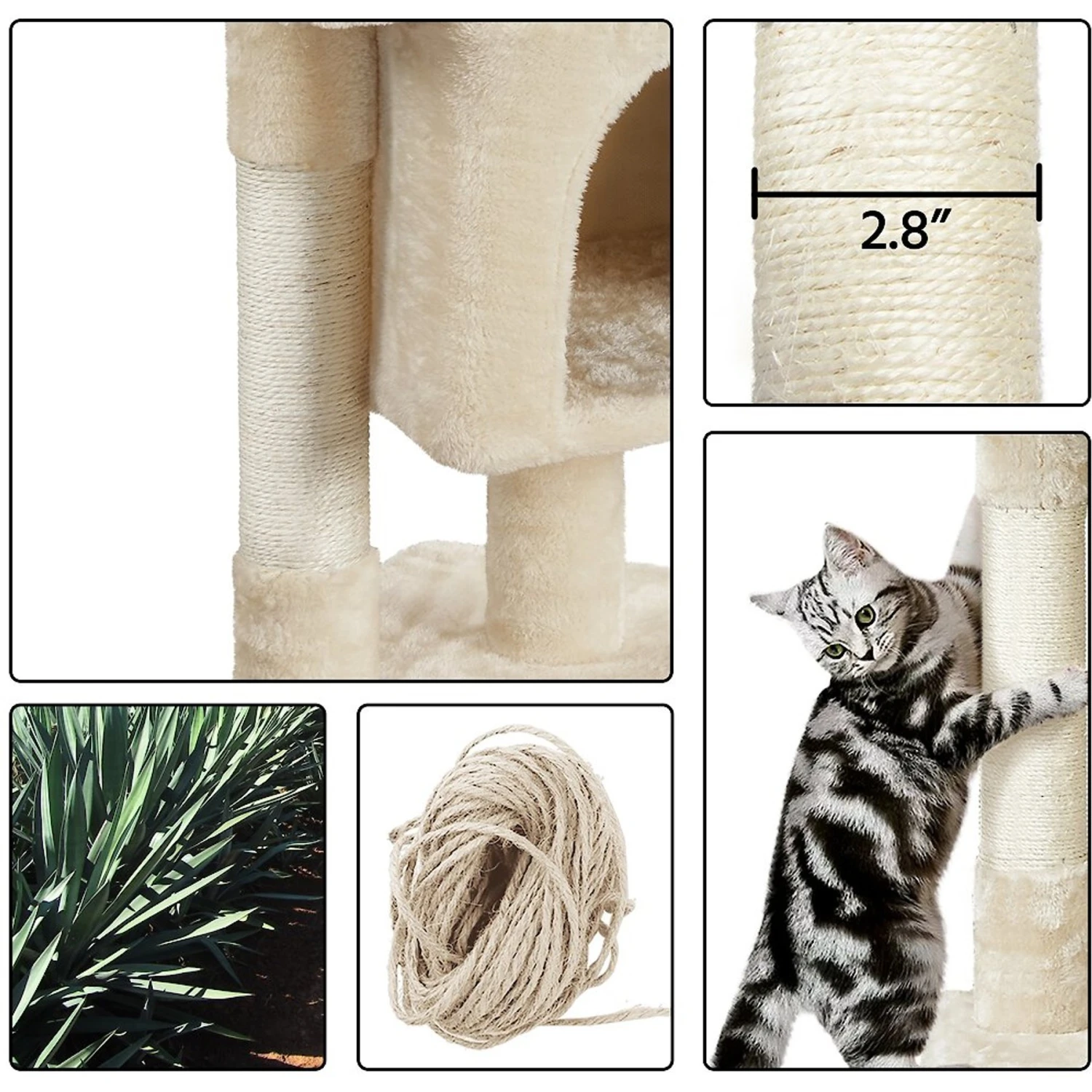 2.8"