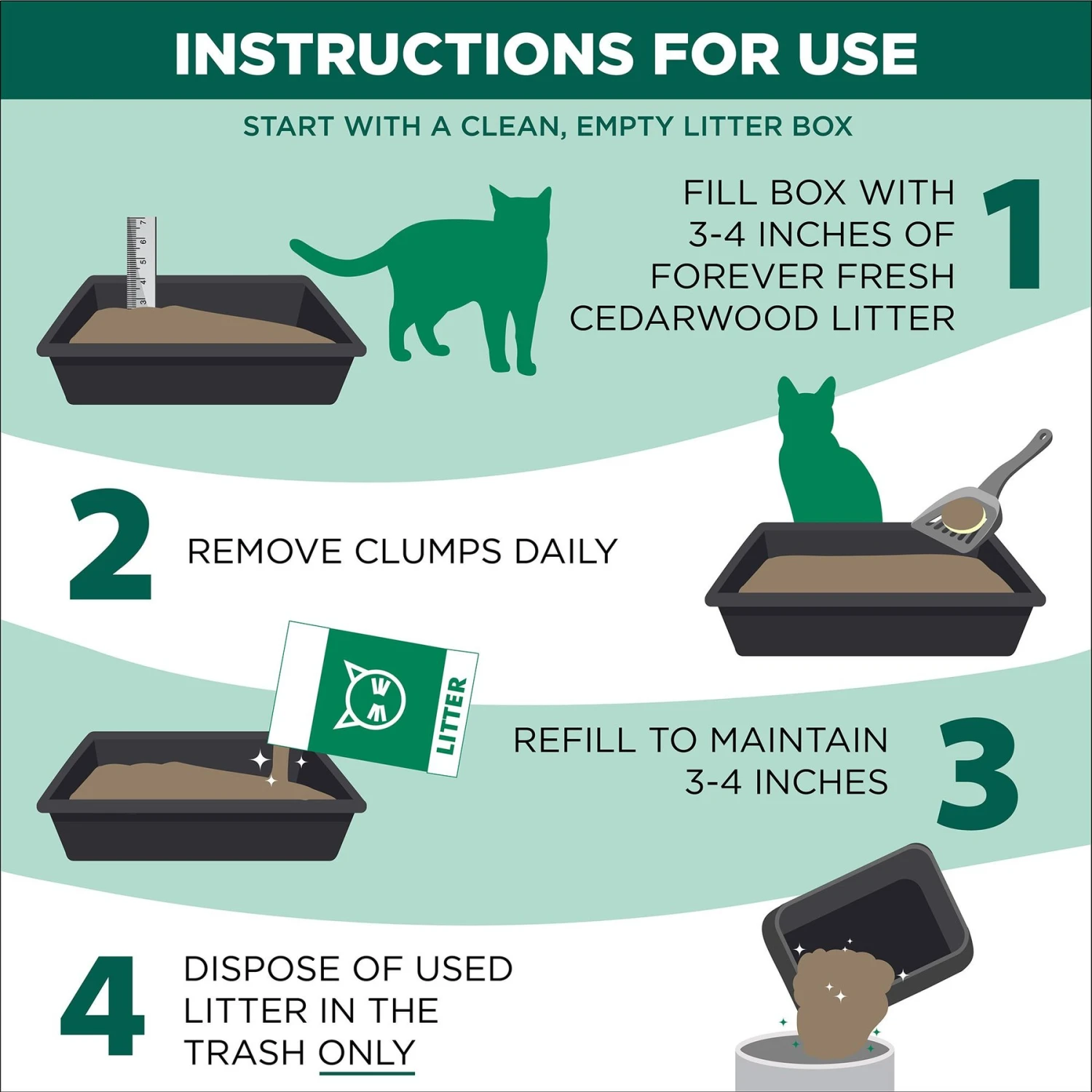 INSTRUCTIONS FOR USE

START WITH A CLEAN, EMPTY LITTER BOX

3 4 5 6 7

FILL BOX WITH 3-4 INCHES OF FOREVER FRESH CEDARWOOD LITTER

1

2

REMOVE CLUMPS DAILY

LITTER

REFILL TO MAINTAIN 3-4 INCHES

3

4

DISPOSE OF USED LITTER IN THE TRASH ONLY