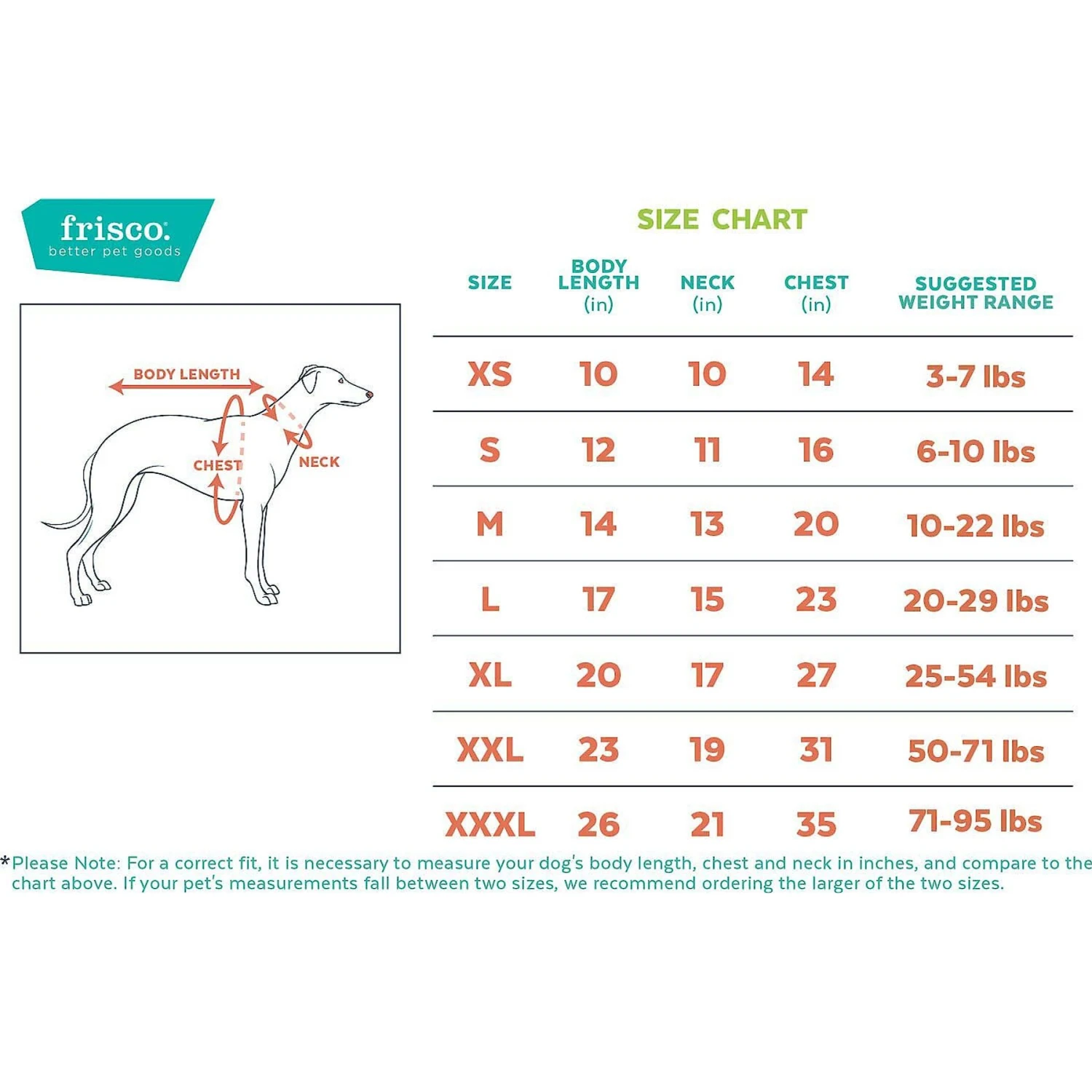 frisco.
better pet goods

BODY LENGTH
CHEST
NECK

SIZE CHART

| SIZE | BODY LENGTH (in) | NECK (in) | CHEST (in) | SUGGESTED WEIGHT RANGE |
|---|---|---|---|---|
| XS | 10 | 10 | 14 | 3-7 lbs |
| S | 12 | 11 | 16 | 6-10 lbs |
| M | 14 | 13 | 20 | 10-22 lbs |
| L | 17 | 15 | 23 | 20-29 lbs |
| XL | 20 | 17 | 27 | 25-54 lbs |
| XXL | 23 | 19 | 31 | 50-71 lbs |
| XXXL | 26 | 21 | 35 | 71-95 lbs |

*Please Note: For a correct fit, it is necessary to measure your dog's body length, chest and neck in inches, and compare to the chart above. If your pet's measurements fall between two sizes, we recommend ordering the larger of the two sizes.