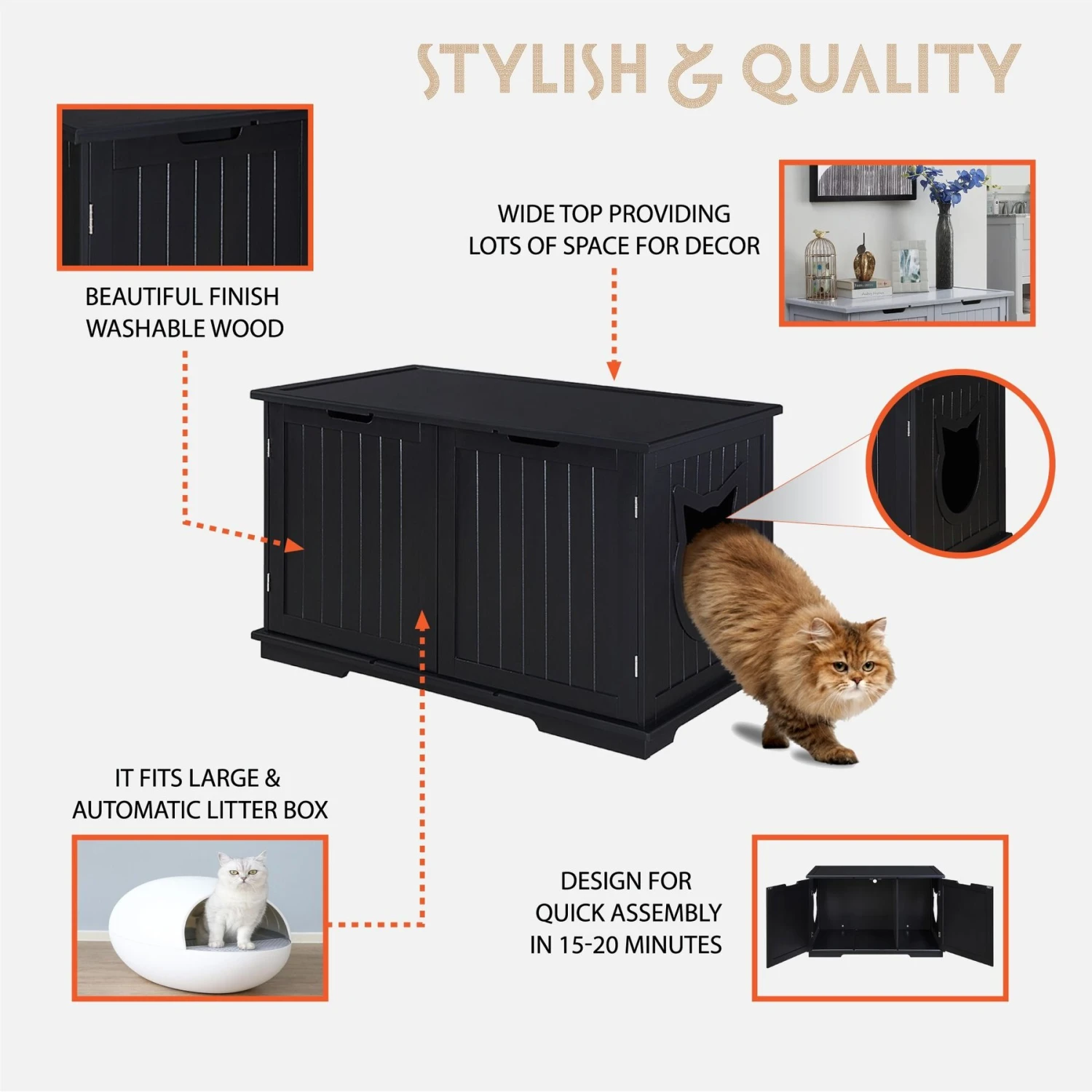 STYLISH & QUALITY

BEAUTIFUL FINISH
WASHABLE WOOD

WIDE TOP PROVIDING
LOTS OF SPACE FOR DECOR

IT FITS LARGE &
AUTOMATIC LITTER BOX

DESIGN FOR
QUICK ASSEMBLY
IN 15-20 MINUTES