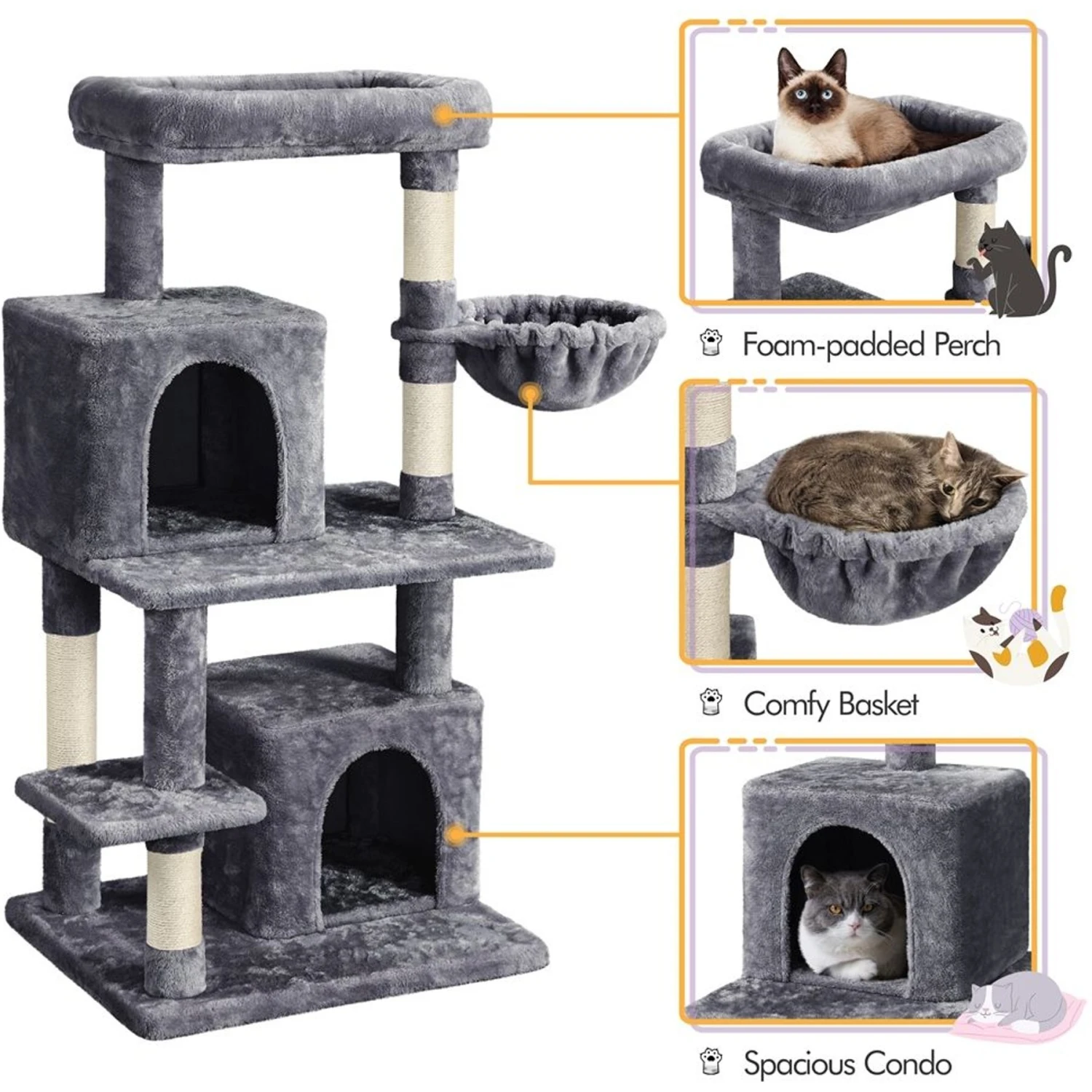 Foam-padded Perch

Comfy Basket

Spacious Condo